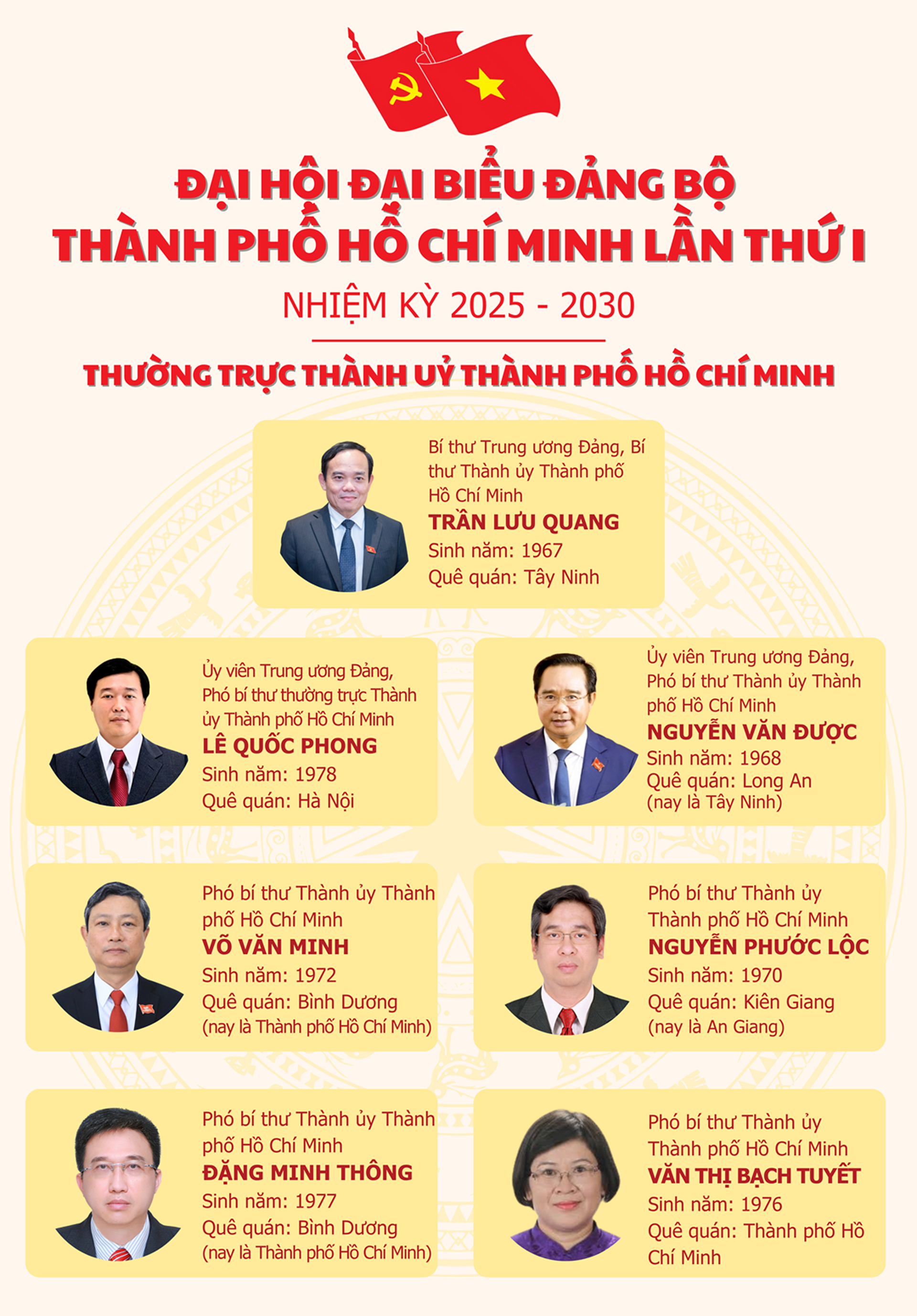 ĐẠI HỘI ĐẠI BIỂU ĐẢNG BỘ THÀNH PHỐ HỒ CHÍ MINH LẦN THỨ I

NHIỆM KỲ 2025 - 2030

THƯỜNG TRỰC THÀNH UỶ THÀNH PHỐ HỒ CHÍ MINH

Bí thư Trung ương Đảng, Bí thư Thành ủy Thành phố Hồ Chí Minh
TRẦN LƯU QUANG
Sinh năm: 1967
Quê quán: Tây Ninh

Ủy viên Trung ương Đảng, Phó bí thư thường trực Thành ủy Thành phố Hồ Chí Minh
LÊ QUỐC PHONG
Sinh năm: 1978
Quê quán: Hà Nội

Ủy viên Trung ương Đảng, Phó bí thư Thành ủy Thành phố Hồ Chí Minh
NGUYỄN VĂN ĐƯỢC
Sinh năm: 1968
Quê quán: Long An (nay là Tây Ninh)

Phó bí thư Thành ủy Thành phố Hồ Chí Minh
VÕ VĂN MINH
Sinh năm: 1972
Quê quán: Bình Dương (nay là Thành phố Hồ Chí Minh)

Phó bí thư Thành ủy Thành phố Hồ Chí Minh
NGUYỄN PHƯỚC LỘC
Sinh năm: 1970
Quê quán: Kiên Giang (nay là An Giang)

Phó bí thư Thành ủy Thành phố Hồ Chí Minh
ĐẶNG MINH THÔNG
Sinh năm: 1977
Quê quán: Bình Dương (nay là Thành phố Hồ Chí Minh)

Phó bí thư Thành ủy Thành phố Hồ Chí Minh
VĂN THỊ BẠCH TUYẾT
Sinh năm: 1976
Quê quán: Thành phố Hồ Chí Minh