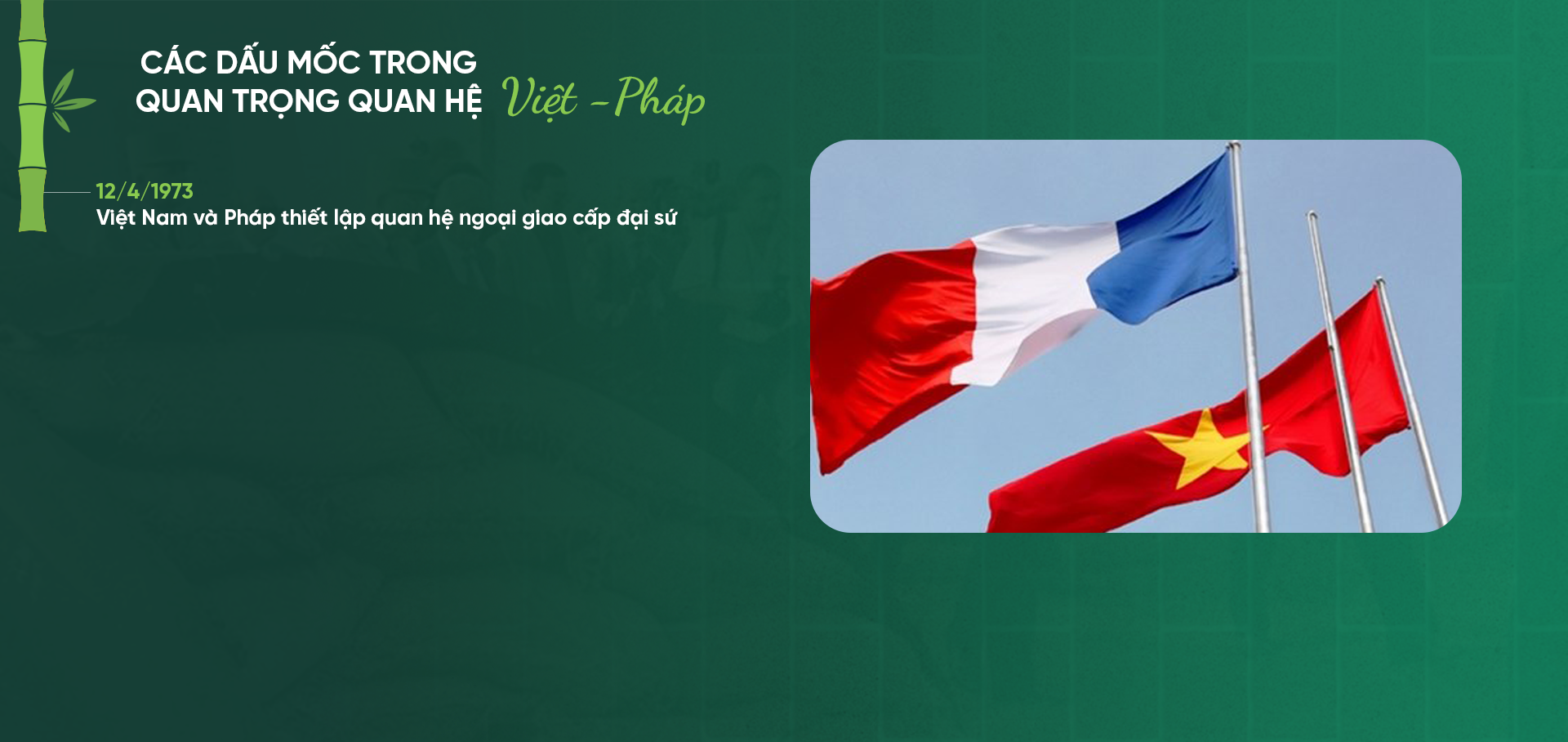 CÁC DẤU MỐC TRONG QUAN TRỌNG QUAN HỆ Việt - Pháp

12/4/1973
Việt Nam và Pháp thiết lập quan hệ ngoại giao cấp đại sứ