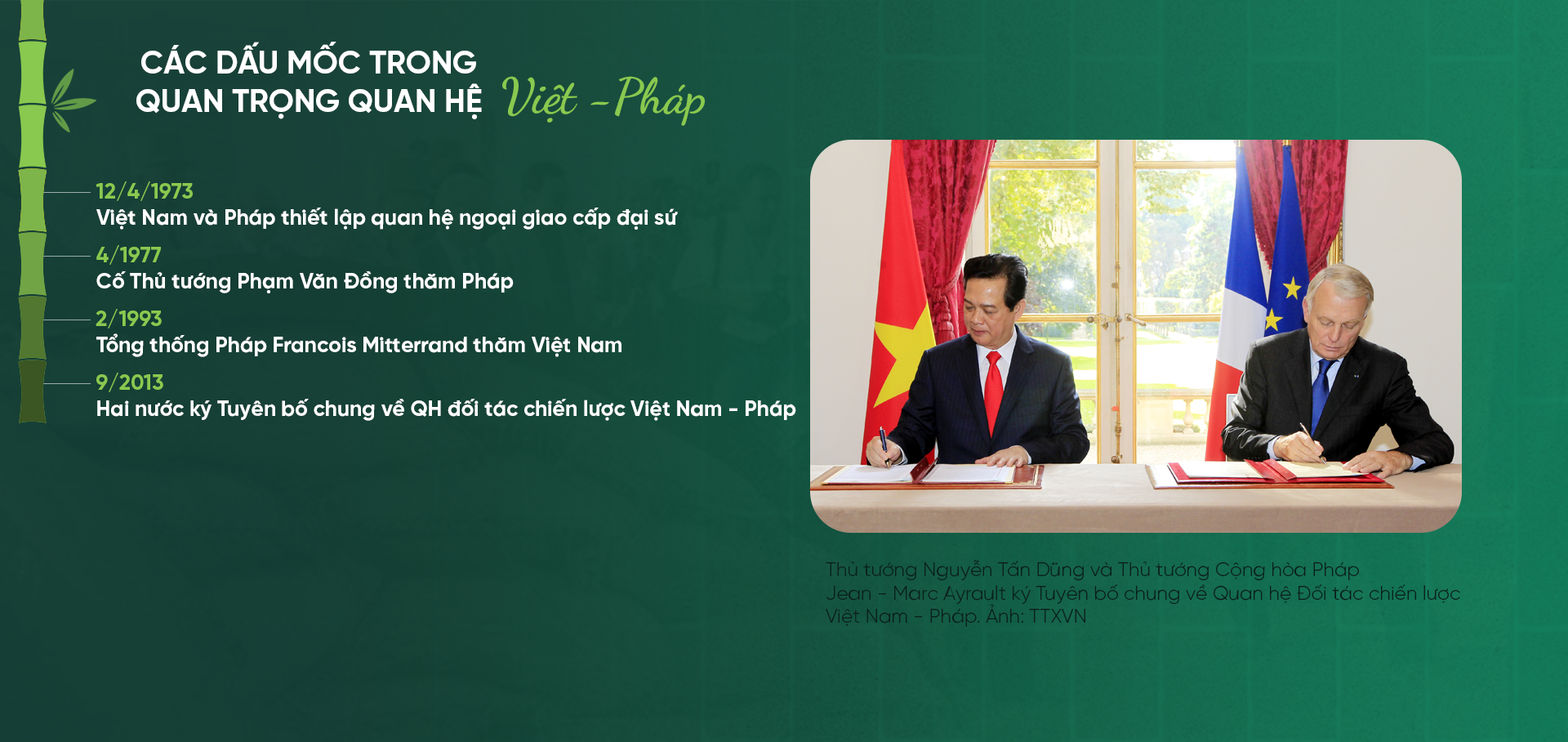 CÁC DẤU MỐC TRONG QUAN TRỌNG QUAN HỆ Việt - Pháp

12/4/1973
Việt Nam và Pháp thiết lập quan hệ ngoại giao cấp đại sứ

4/1977
Cố Thủ tướng Phạm Văn Đồng thăm Pháp

2/1993
Tổng thống Pháp Francois Mitterrand thăm Việt Nam

9/2013
Hai nước ký Tuyên bố chung về QH đối tác chiến lược Việt Nam - Pháp

Thủ tướng Nguyễn Tấn Dũng và Thủ tướng Cộng hòa Pháp Jean - Marc Ayrault ký Tuyên bố chung về Quan hệ Đối tác chiến lược Việt Nam - Pháp. Ảnh: TTXVN