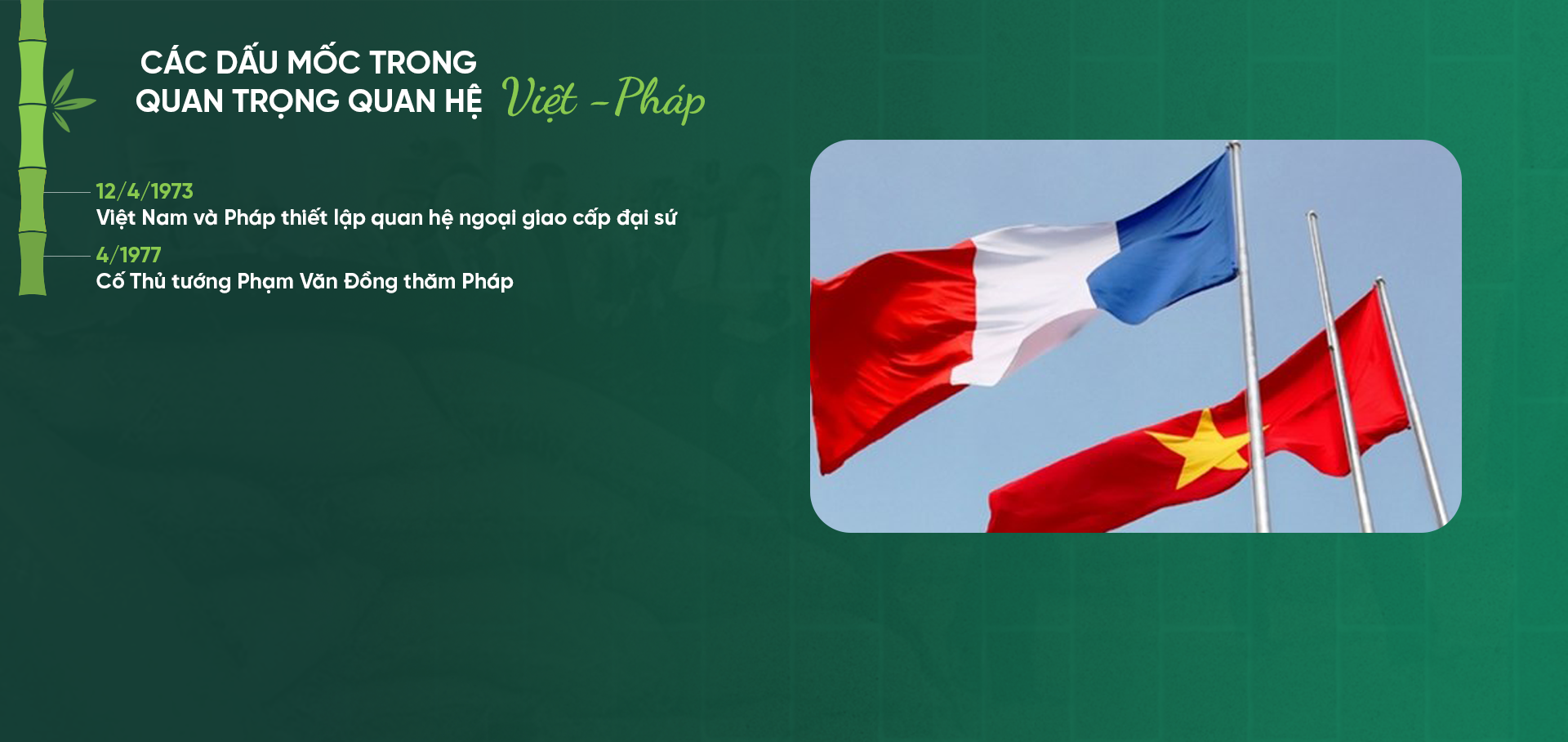 CÁC DẤU MỐC TRONG QUAN TRỌNG QUAN HỆ Việt - Pháp

12/4/1973
Việt Nam và Pháp thiết lập quan hệ ngoại giao cấp đại sứ

4/1977
Cố Thủ tướng Phạm Văn Đồng thăm Pháp