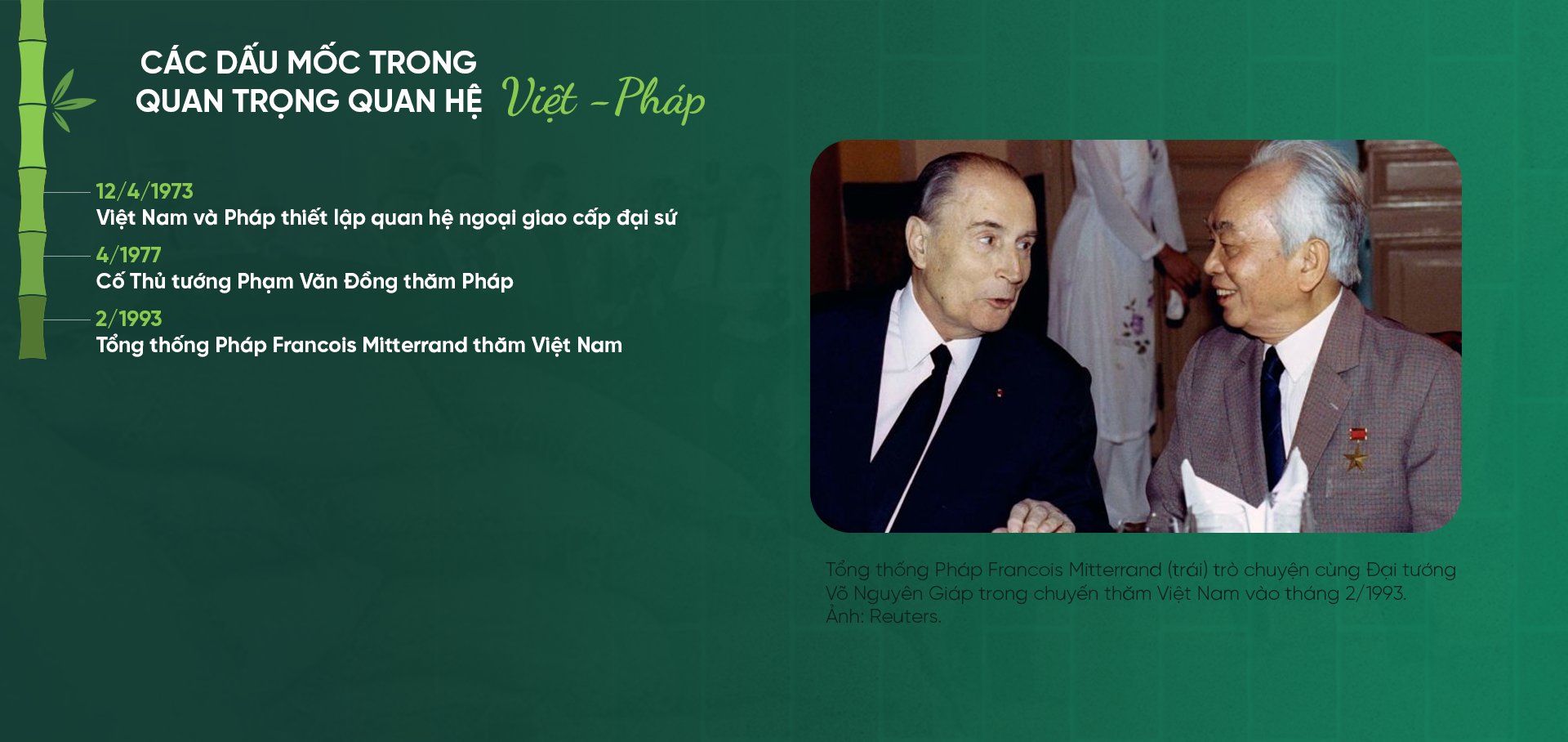 CÁC DẤU MỐC TRONG QUAN TRỌNG QUAN HỆ Việt - Pháp

12/4/1973
Việt Nam và Pháp thiết lập quan hệ ngoại giao cấp đại sứ

4/1977
Cố Thủ tướng Phạm Văn Đồng thăm Pháp

2/1993
Tổng thống Pháp Francois Mitterrand thăm Việt Nam

Tổng thống Pháp Francois Mitterrand (trái) trò chuyện cùng Đại tướng Võ Nguyên Giáp trong chuyến thăm Việt Nam vào tháng 2/1993. Ảnh: Reuters.