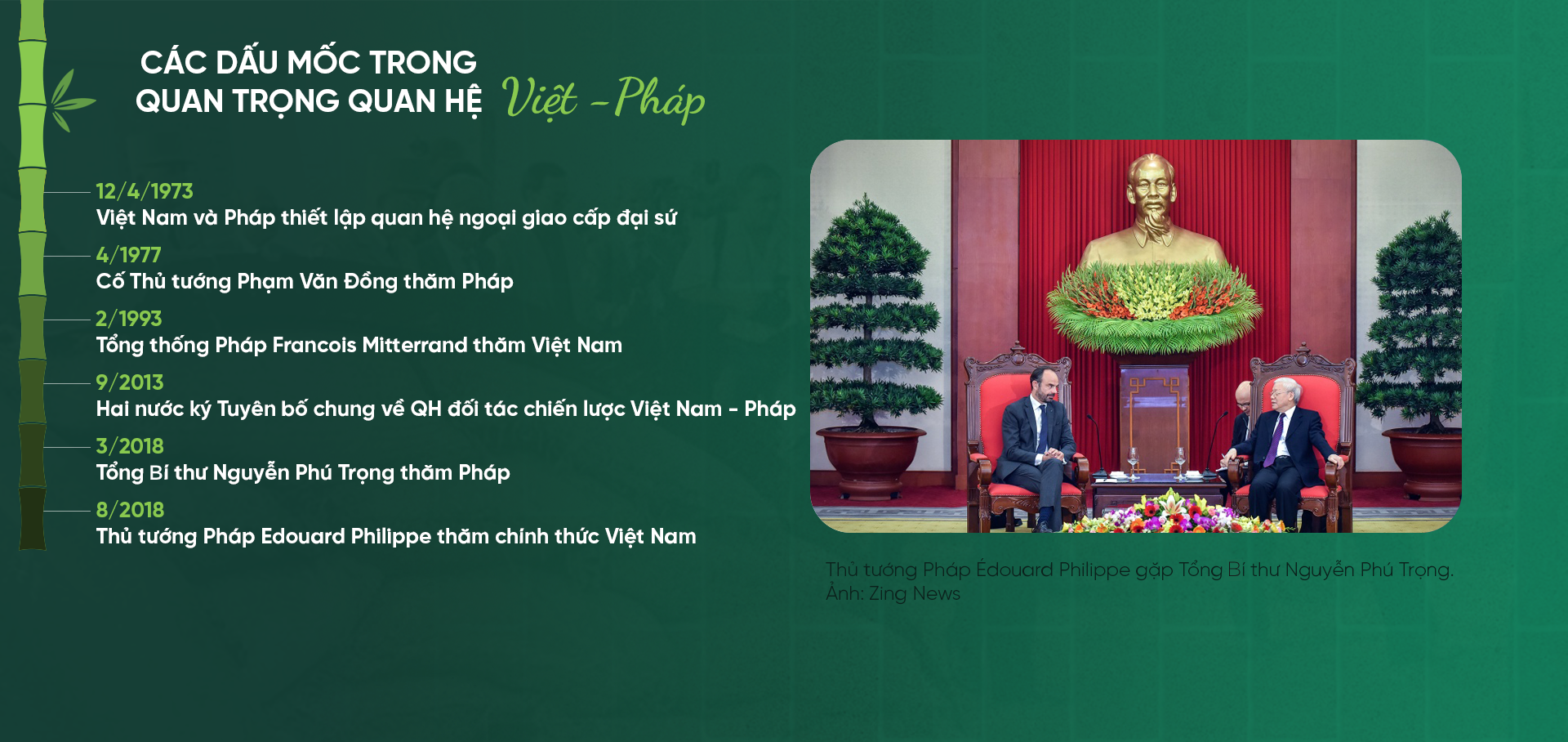 CÁC DẤU MỐC TRONG QUAN TRỌNG QUAN HỆ Việt - Pháp

12/4/1973
Việt Nam và Pháp thiết lập quan hệ ngoại giao cấp đại sứ

4/1977
Cố Thủ tướng Phạm Văn Đồng thăm Pháp

2/1993
Tổng thống Pháp Francois Mitterrand thăm Việt Nam

9/2013
Hai nước ký Tuyên bố chung về QH đối tác chiến lược Việt Nam - Pháp

3/2018
Tổng Bí thư Nguyễn Phú Trọng thăm Pháp

8/2018
Thủ tướng Pháp Edouard Philippe thăm chính thức Việt Nam

Thủ tướng Pháp Édouard Philippe gặp Tổng Bí thư Nguyễn Phú Trọng.
Ảnh: Zing News