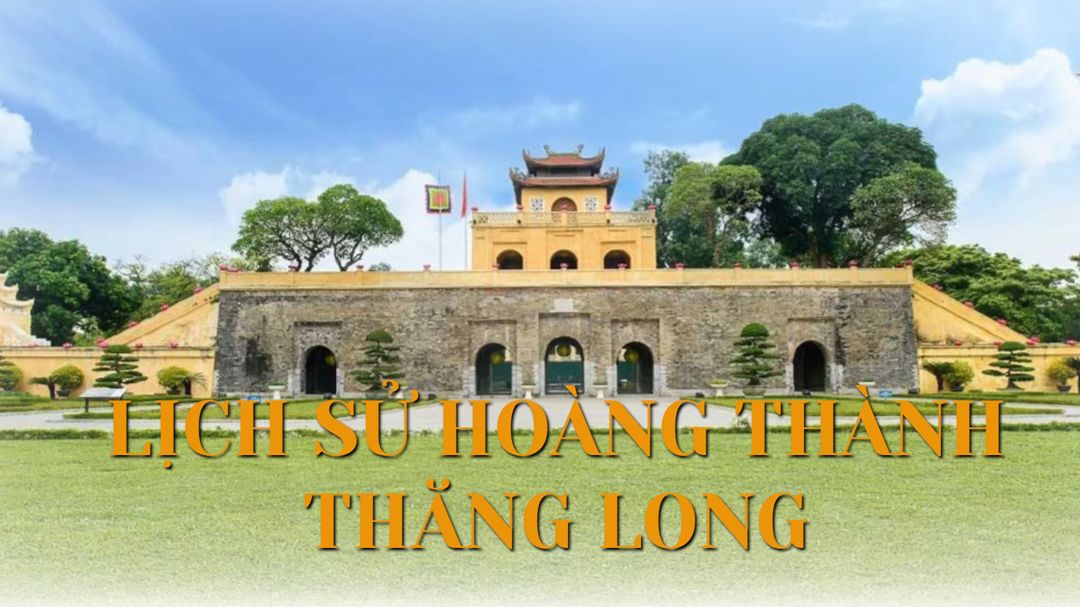 LỊCH SỬ HOÀNG THÀNH THĂNG LONG