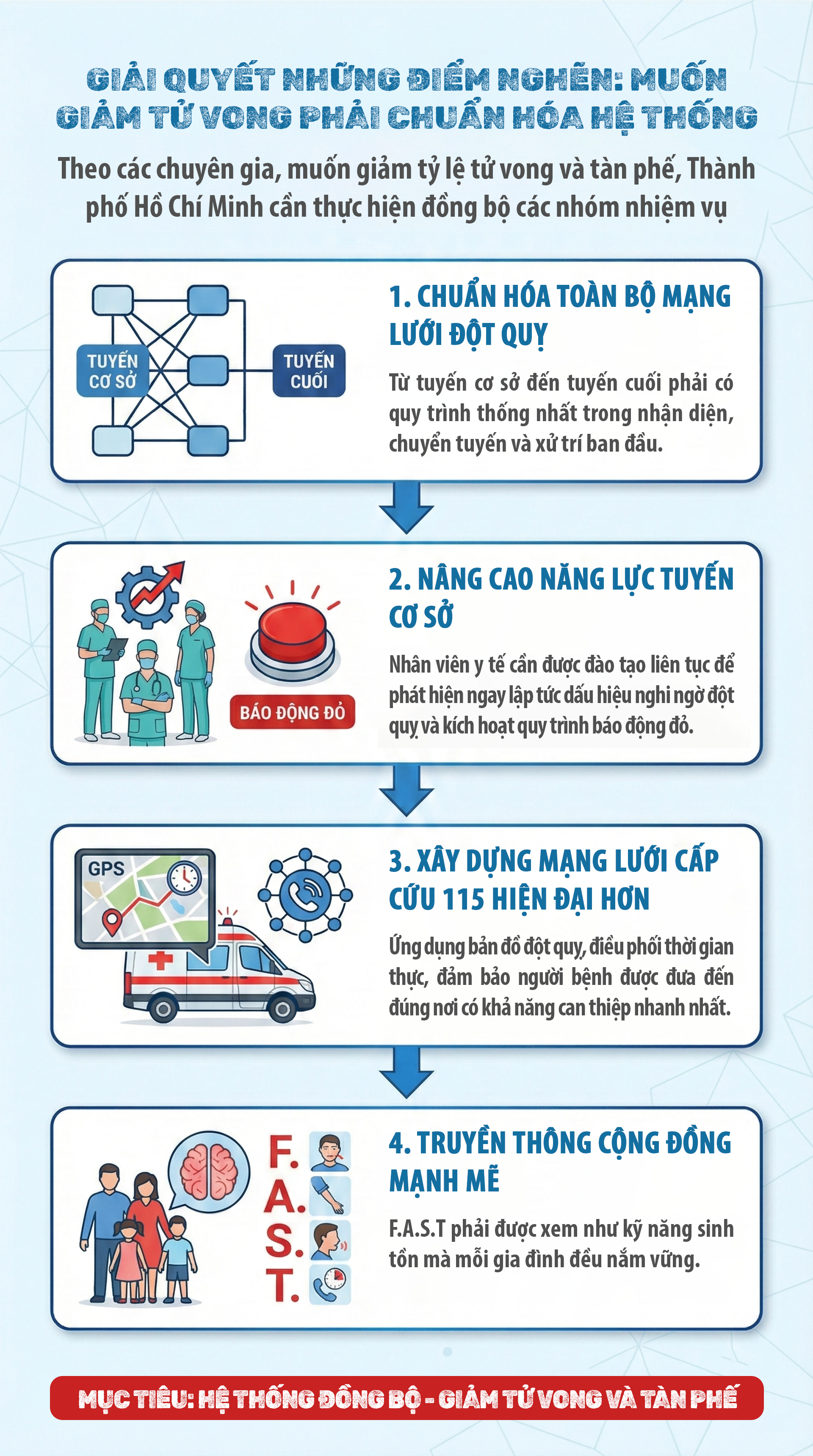 GIẢI QUYẾT NHỮNG ĐIỂM NGHẼN: MUỐN GIẢM TỬ VONG PHẢI CHUẨN HÓA HỆ THỐNG

Theo các chuyên gia, muốn giảm tỷ lệ tử vong và tàn phế, Thành phố Hồ Chí Minh cần thực hiện đồng bộ các nhóm nhiệm vụ

TUYẾN CƠ SỞ
TUYẾN CUỐI

1. CHUẨN HÓA TOÀN BỘ MẠNG LƯỚI ĐỘT QUỴ

Từ tuyến cơ sở đến tuyến cuối phải có quy trình thống nhất trong nhận diện, chuyển tuyến và xử trí ban đầu.

BÁO ĐỘNG ĐỎ

2. NÂNG CAO NĂNG LỰC TUYẾN CƠ SỞ

Nhân viên y tế cần được đào tạo liên tục để phát hiện ngay lập tức dấu hiệu nghi ngờ đột quỵ và kích hoạt quy trình báo động đỏ.

GPS

3. XÂY DỰNG MẠNG LƯỚI CẤP CỨU 115 HIỆN ĐẠI HƠN

Ứng dụng bản đồ đột quỵ, điều phối thời gian thực, đảm bảo người bệnh được đưa đến đúng nơi có khả năng can thiệp nhanh nhất.

F.
A.
S.
T.

4. TRUYỀN THÔNG CỘNG ĐỒNG MẠNH MẼ

F.A.S.T phải được xem như kỹ năng sinh tồn mà mỗi gia đình đều nắm vững.

MỤC TIÊU: HỆ THỐNG ĐỒNG BỘ - GIẢM TỬ VONG VÀ TÀN PHẾ