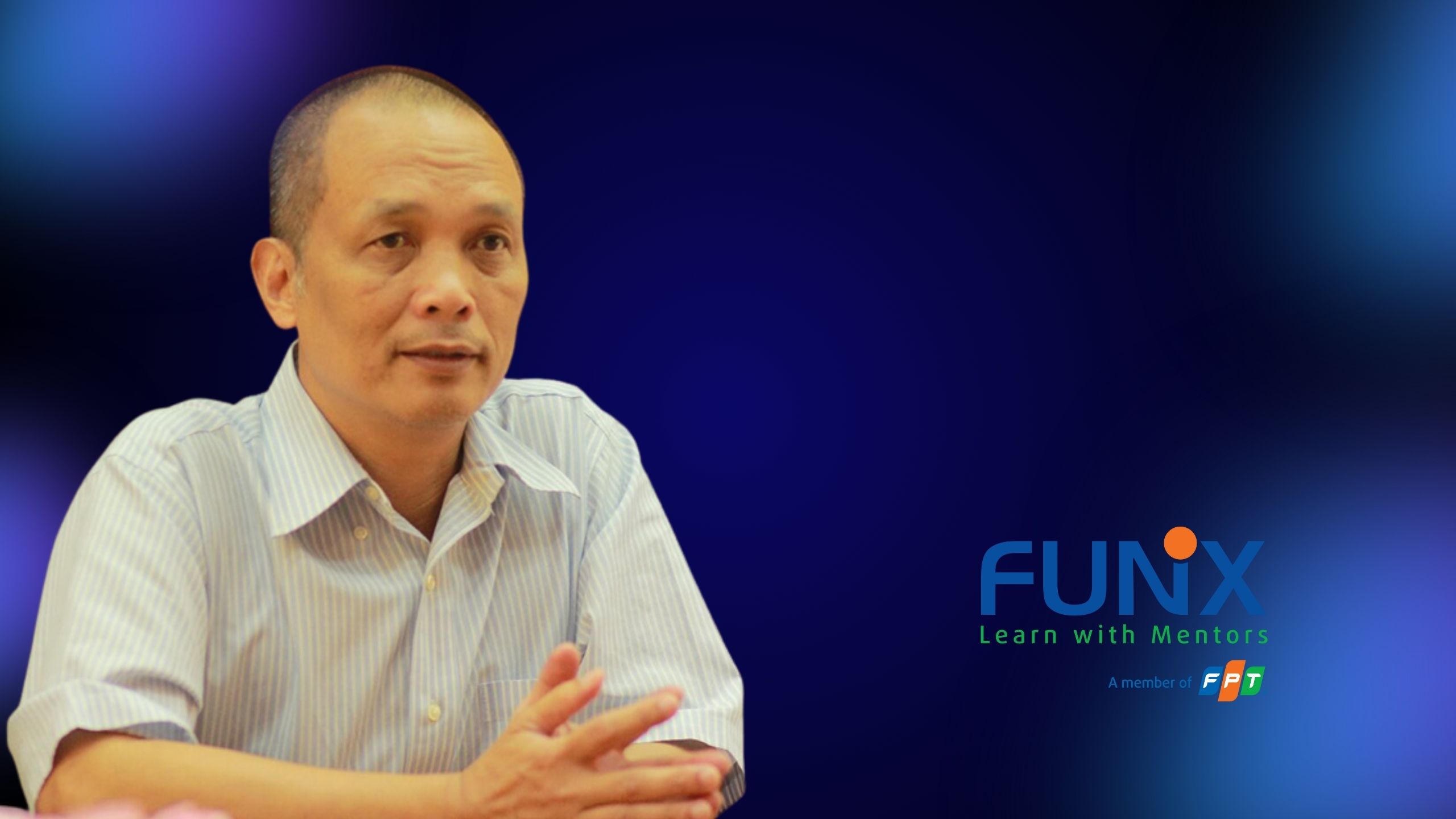 FUNiX
Learn with Mentors
A member of FPT