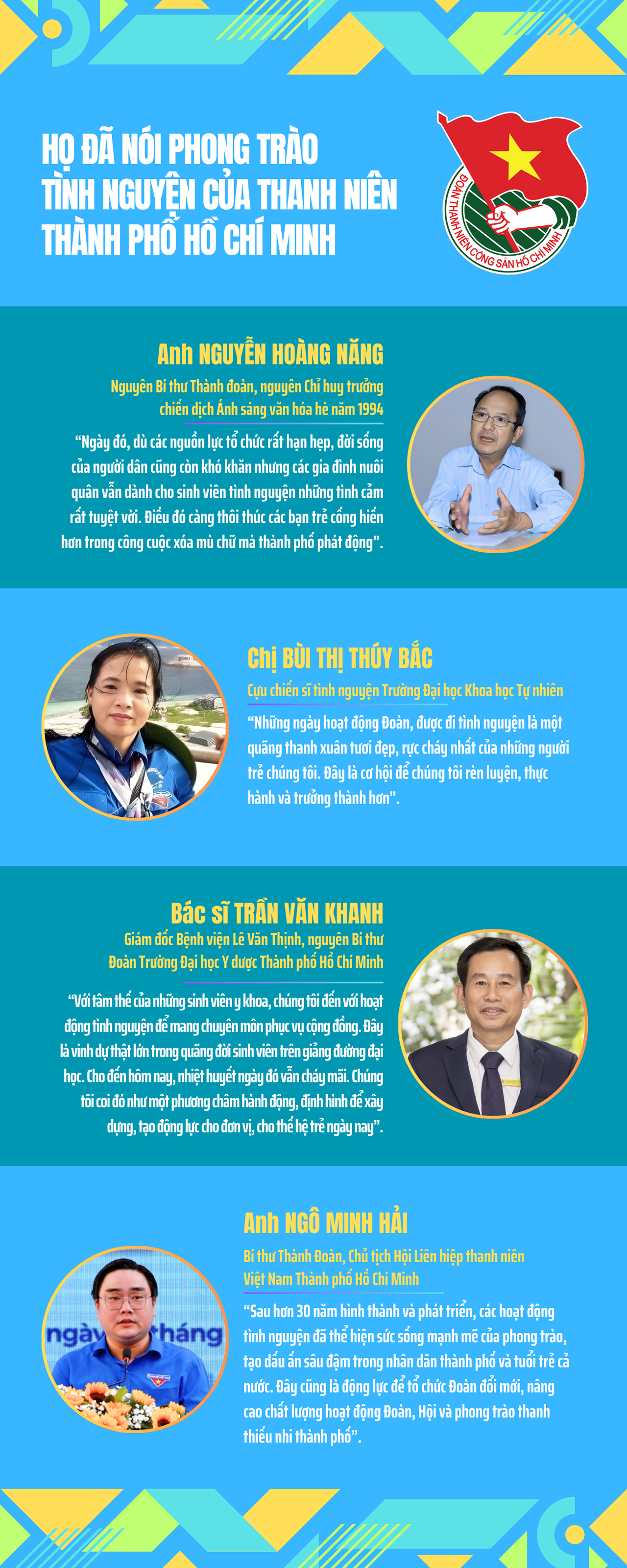 HỌ ĐÃ NÓI PHONG TRÀO TÌNH NGUYỆN CỦA THANH NIÊN THÀNH PHỐ HỒ CHÍ MINH

ĐOÀN THANH NIÊN CỘNG SẢN HỒ CHÍ MINH

Anh NGUYỄN HOÀNG NĂNG

Nguyên Bí thư Thành đoàn, nguyên Chỉ huy trưởng chiến dịch Ánh sáng văn hóa hè năm 1994

“Ngày đó, dù các nguồn lực tổ chức rất hạn hẹp, đời sống của người dân cũng còn khó khăn nhưng các gia đình nuôi quân vẫn dành cho sinh viên tình nguyện những tình cảm rất tuyệt vời. Điều đó càng thôi thúc các bạn trẻ cống hiến hơn trong công cuộc xóa mù chữ mà thành phố phát động”.

Chị BÙI THỊ THÚY BẮC

Cựu chiến sĩ tình nguyện Trường Đại học Khoa học Tự nhiên

“Những ngày hoạt động Đoàn, được đi tình nguyện là một quãng thanh xuân tươi đẹp, rực cháy nhất của những người trẻ chúng tôi. Đây là cơ hội để chúng tôi rèn luyện, thực hành và trưởng thành hơn”.

Bác sĩ TRẦN VĂN KHANH

Giám đốc Bệnh viện Lê Văn Thịnh, nguyên Bí thư Đoàn Trường Đại học Y dược Thành phố Hồ Chí Minh

“Với tâm thế của những sinh viên y khoa, chúng tôi đến với hoạt động tình nguyện để mang chuyên môn phục vụ cộng đồng. Đây là vinh dự thật lớn trong quãng đời sinh viên trên giảng đường đại học. Cho đến hôm nay, nhiệt huyết ngày đó vẫn cháy mãi. Chúng tôi coi đó như một phương châm hành động, định hình để xây dựng, tạo động lực cho đơn vị, cho thế hệ trẻ ngày nay”.

Anh NGÔ MINH HẢI

Bí thư Thành Đoàn, Chủ tịch Hội Liên hiệp thanh niên Việt Nam Thành phố Hồ Chí Minh

ngày tháng

“Sau hơn 30 năm hình thành và phát triển, các hoạt động tình nguyện đã thể hiện sức sống mạnh mẽ của phong trào, tạo dấu ấn sâu đậm trong nhân dân thành phố và tuổi trẻ cả nước. Đây cũng là động lực để tổ chức Đoàn đổi mới, nâng cao chất lượng hoạt động Đoàn, Hội và phong trào thanh thiếu nhi thành phố”.