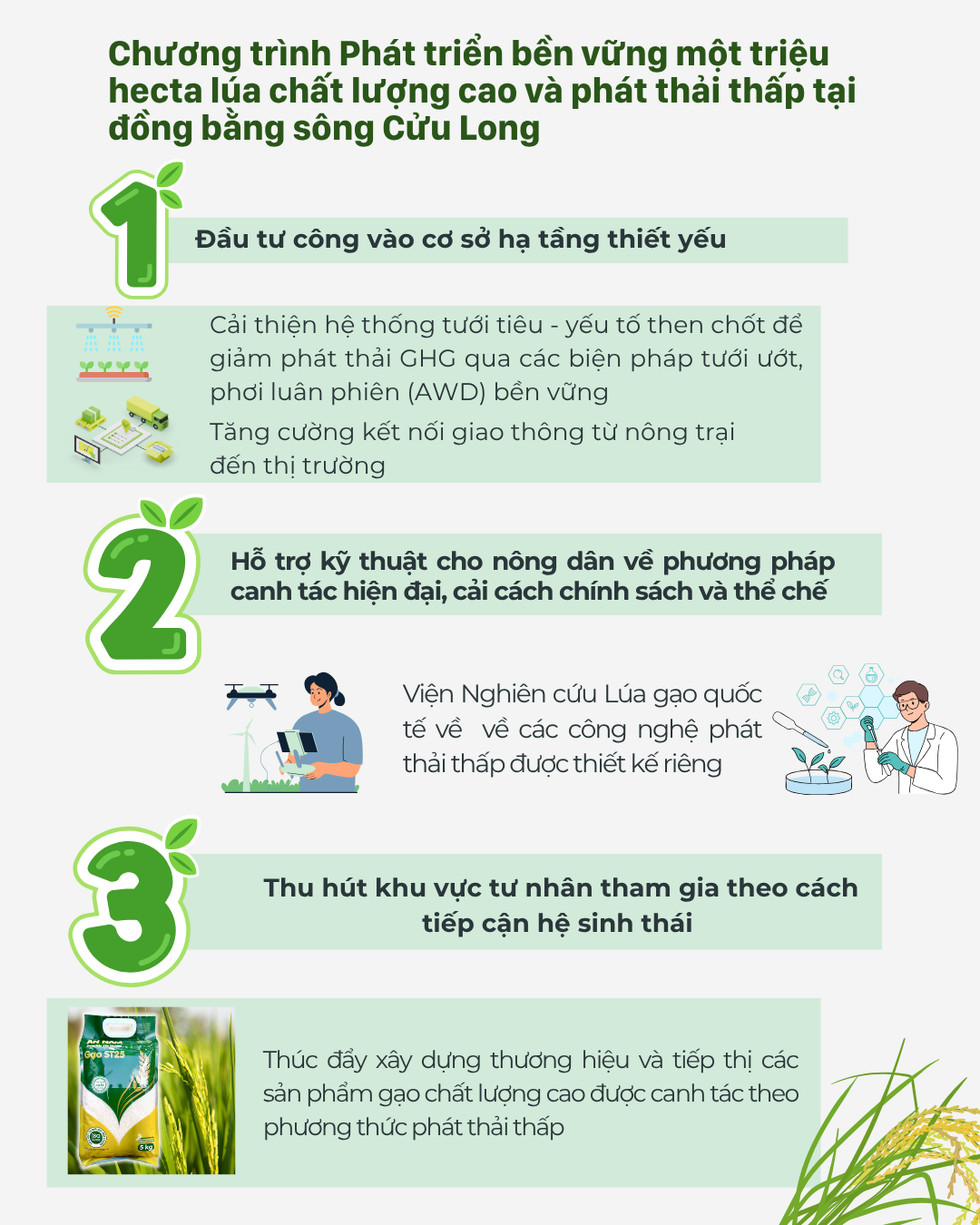 Chương trình Phát triển bền vững một triệu hecta lúa chất lượng cao và phát thải thấp tại đồng bằng sông Cửu Long

1

Đầu tư công vào cơ sở hạ tầng thiết yếu

Cải thiện hệ thống tưới tiêu - yếu tố then chốt để giảm phát thải GHG qua các biện pháp tưới ướt, phơi luân phiên (AWD) bền vững

Tăng cường kết nối giao thông từ nông trại đến thị trường

2

Hỗ trợ kỹ thuật cho nông dân về phương pháp canh tác hiện đại, cải cách chính sách và thể chế

Viện Nghiên cứu Lúa gạo quốc tế về về các công nghệ phát thải thấp được thiết kế riêng

3

Thu hút khu vực tư nhân tham gia theo cách tiếp cận hệ sinh thái

Gạo ST25

5 kg

Thúc đẩy xây dựng thương hiệu và tiếp thị các sản phẩm gạo chất lượng cao được canh tác theo phương thức phát thải thấp